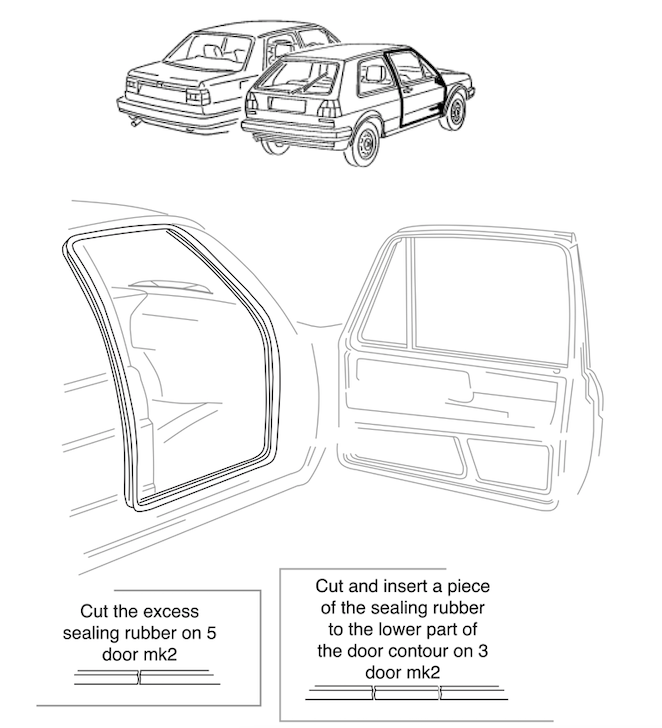 Cut the excess sealing rubber on 5 door mk2

Cut and insert a piece of the sealing rubber to the lower part of the door contour on 3 door mk2