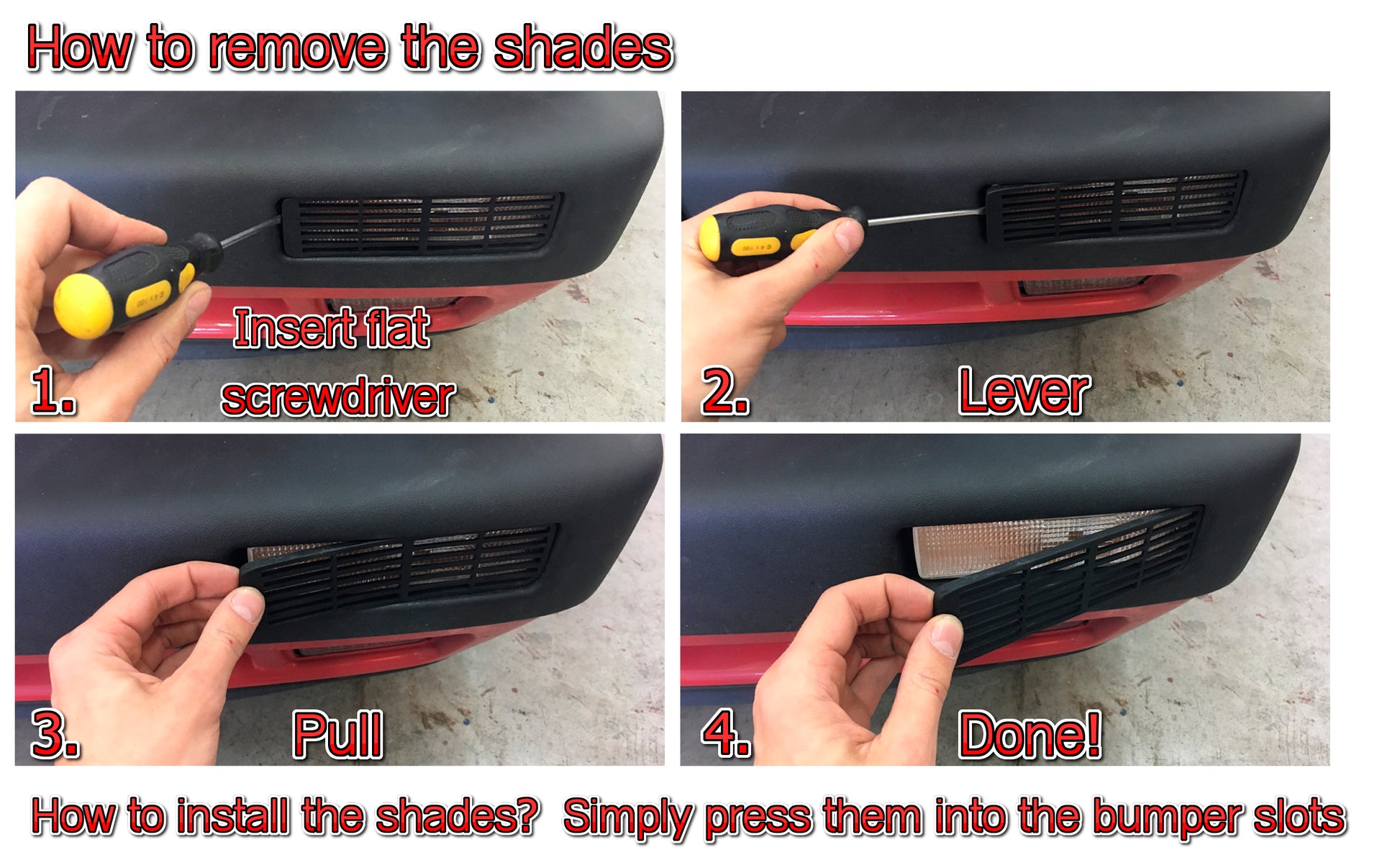 How to remove the shades

1.

Insert flat screwdriver

2.

Lever

3.

Pull

4.

Done!

How to install the shades? Simply press them into the bumper slots